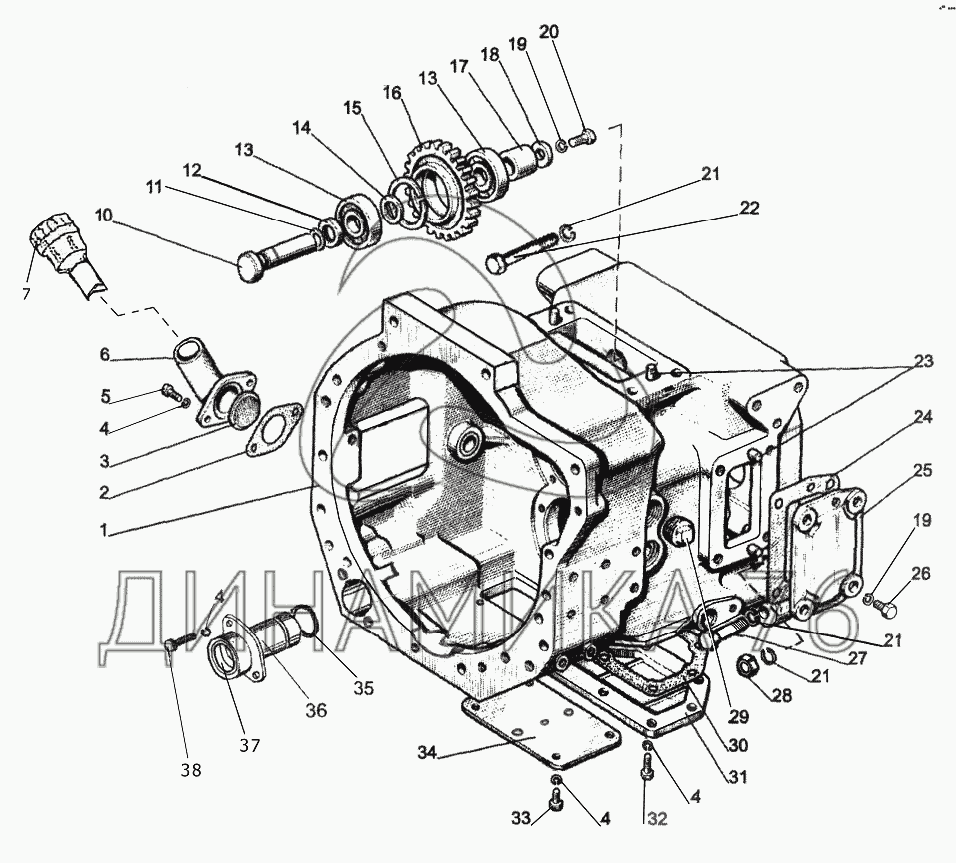 20
19
18
17
13
16
15
14
13
12
11
10
7
21
22
6
5
4
3
2
1
23
24
25
19
26
21
27
21
28
29
30
31
4
32
4
33
34
35
36
37
38
4
ДИНАМИКА 76