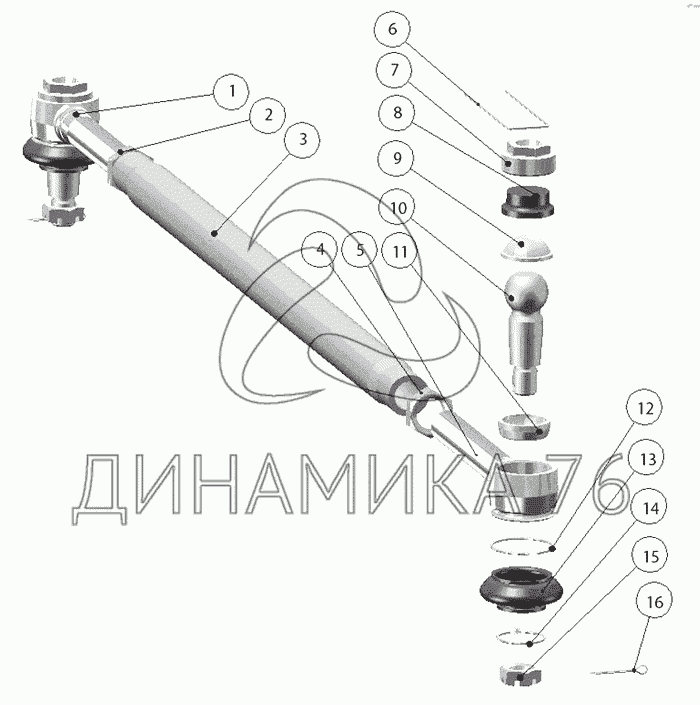 1
2
3
4
5
6
7
8
9
10
11
12
13
14
15
16
ДИНАМИКА 76