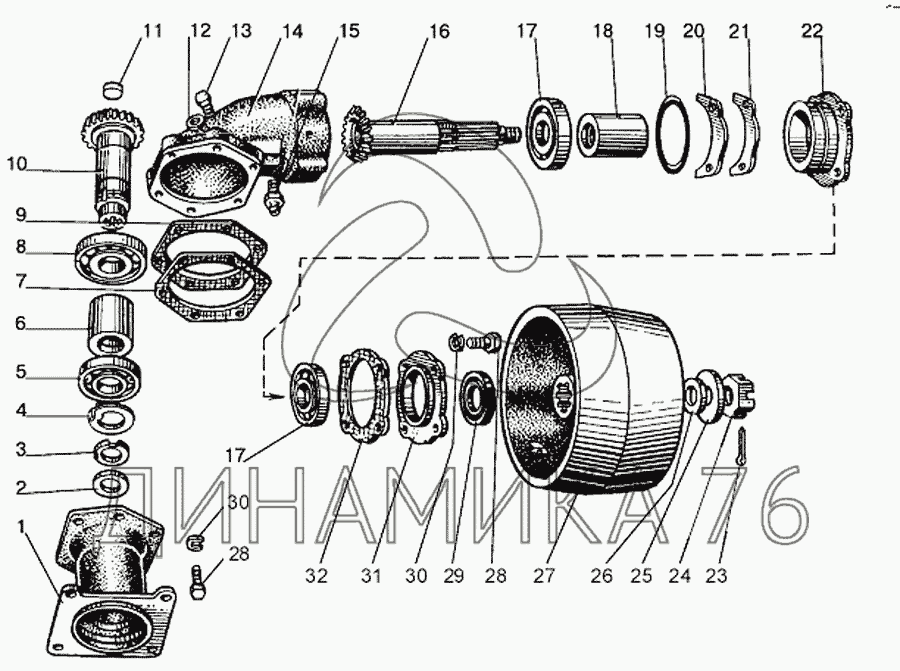 11 12 13 14 15 16 17 18 19 20 21 22

10

9

8

7

6

5

4

3

2

1

30

28

17

32 31 30 29 28 27 26 25 24 23

ДИНАМИКА 76