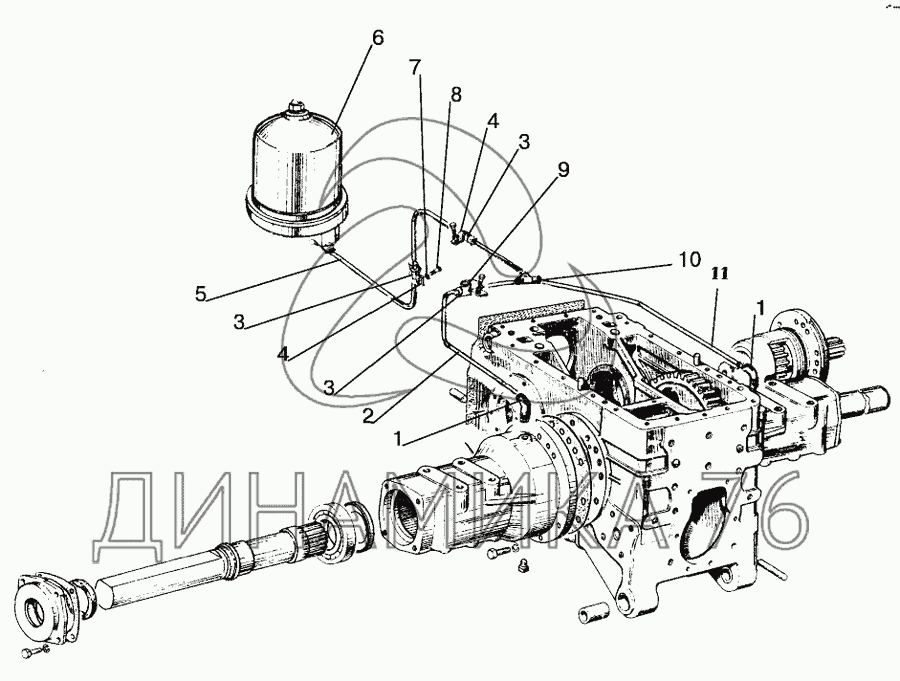 6
7
8
4
3
9
10
11
1
5
3
4
3
2
1
ДИНАМИКА 76