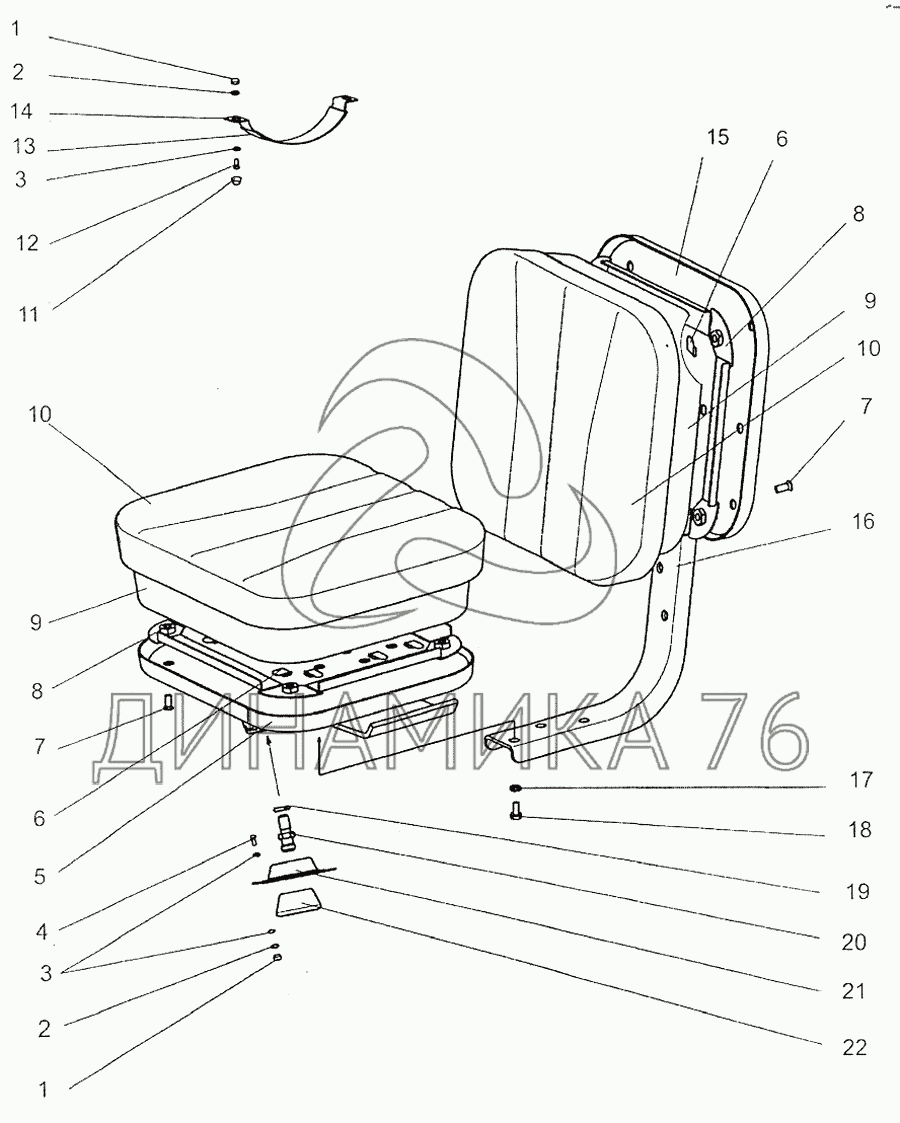 1
2
14
13
3
12
11
15
6
8
9
10
7
16
10
9
8
7
6
5
4
3
2
1
17
18
19
20
21
22
ДИНАМИКА 76