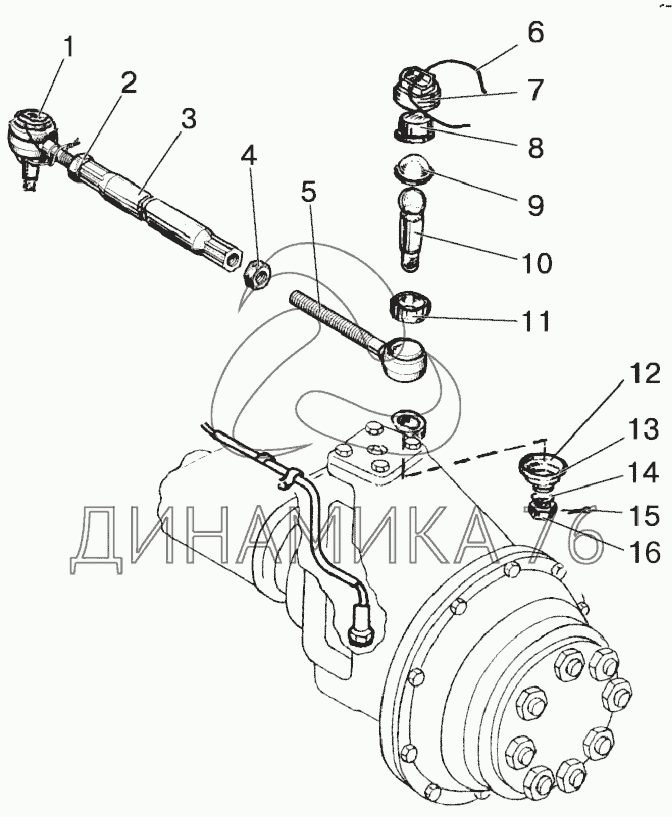 1
2
3
4
5
6
7
8
9
10
11
12
13
14
15
16
ДИНАМИКА 76