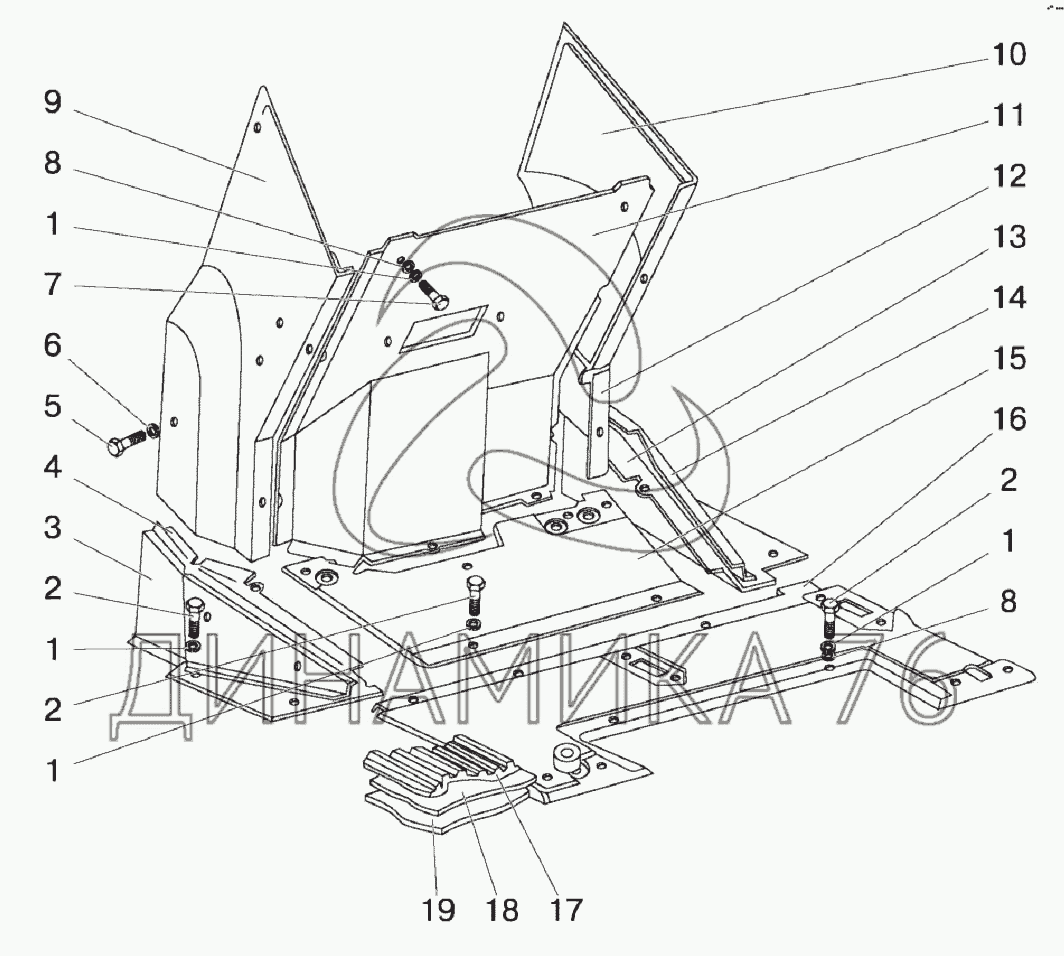 9
8
1
7
6
5
4
3
2
1
2
1
10
11
12
13
14
15
16
2
1
8
19 18 17
ДИНАМИКА 76