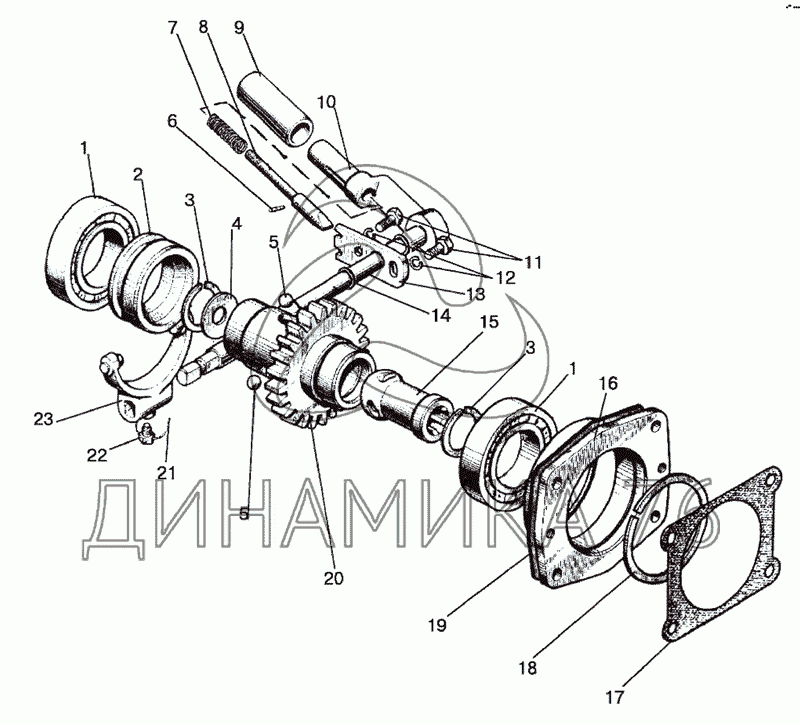 7 8 9 10 6 1 2 3 4 5 11 12 13 14 15 3 1 16 23 22 21 5 20 19 18 17

ДИНАМИКА 76