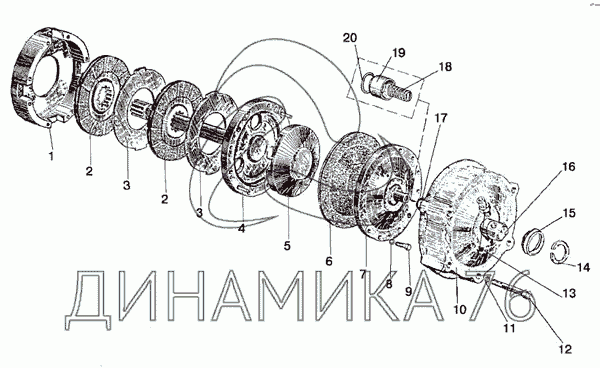 20
19
18
17
16
15
14
13
12
11
10
9
8
7
6
5
4
3
2
3
2
1
ДИНАМИКА 76