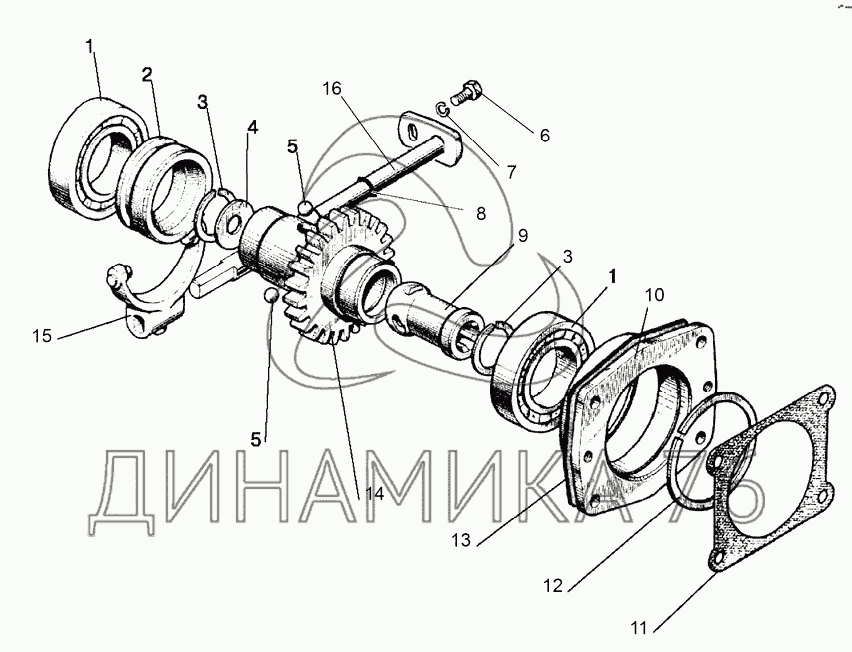 1
2
3
4
5
16
6
7
8
9
3
1
10
15
5
14
13
12
11
ДИНАМИКА 76