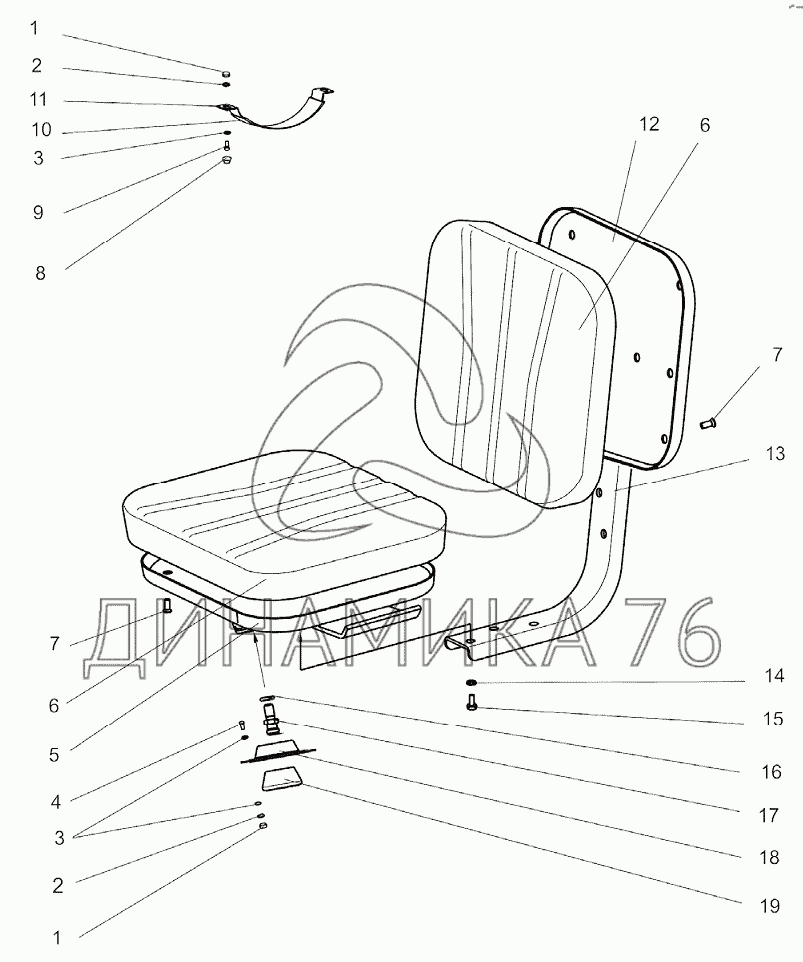 1
2
11
10
3
9
8
12
6
7
13
ДИНАМИКА 76
7
6
5
4
3
2
1
14
15
16
17
18
19