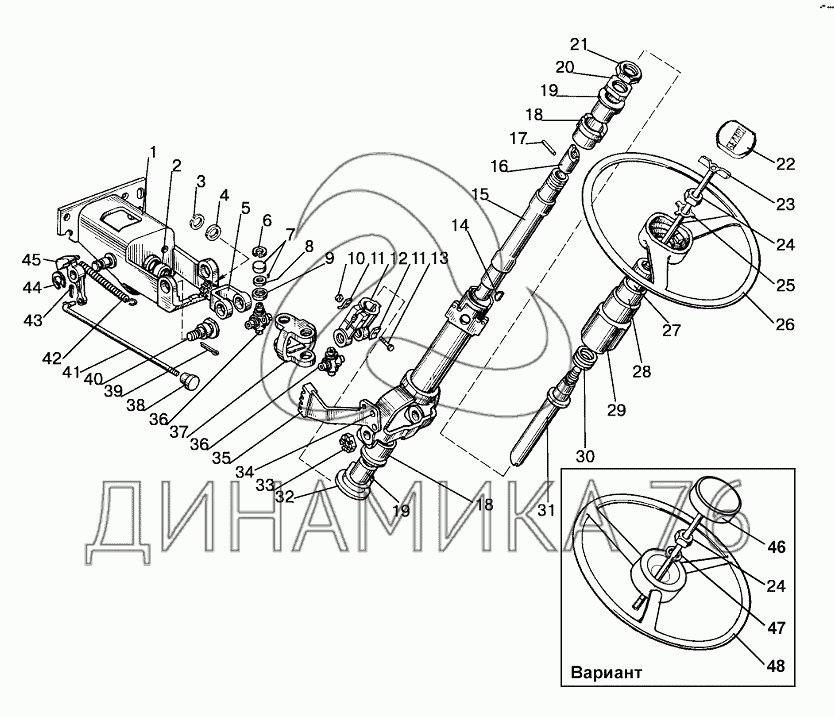 21
20
19
18
17
16
15
14
22
23
24
25
26
27
28
29
30
31
1
2
3
4
5
6
7
8
9
10
11
12
11
13
45
44
43
42
41
40
39
38
36
37
36
35
34
33
32
19
18
ДИНАМИКА 76
46
24
47
48
Вариант