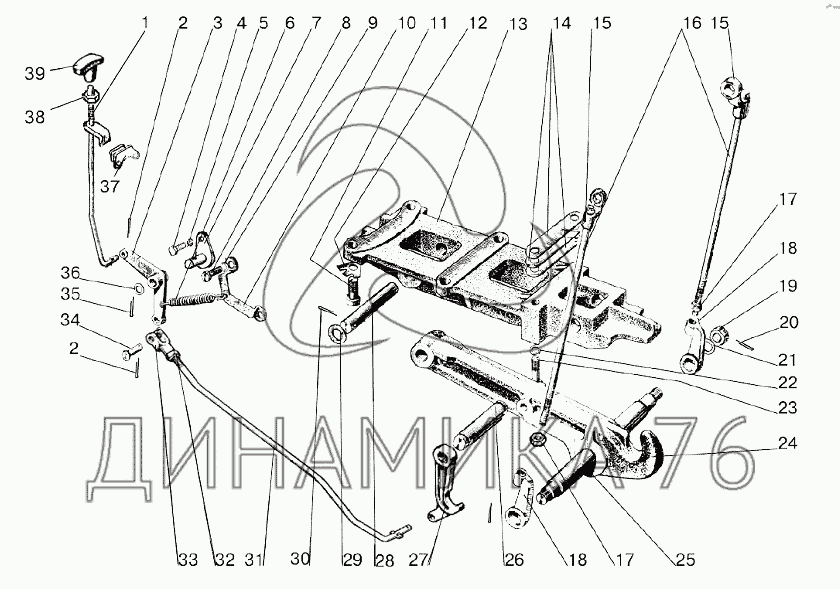 1 2 3 4 5 6 7 8 9 10 11 12 13 14 15 16 15

39
38
37
36
35
34
2

17
18
19
20
21
22
23
24

ДИНАМИКА 76

33 32 31 30 29 28 27 26 18 17 25