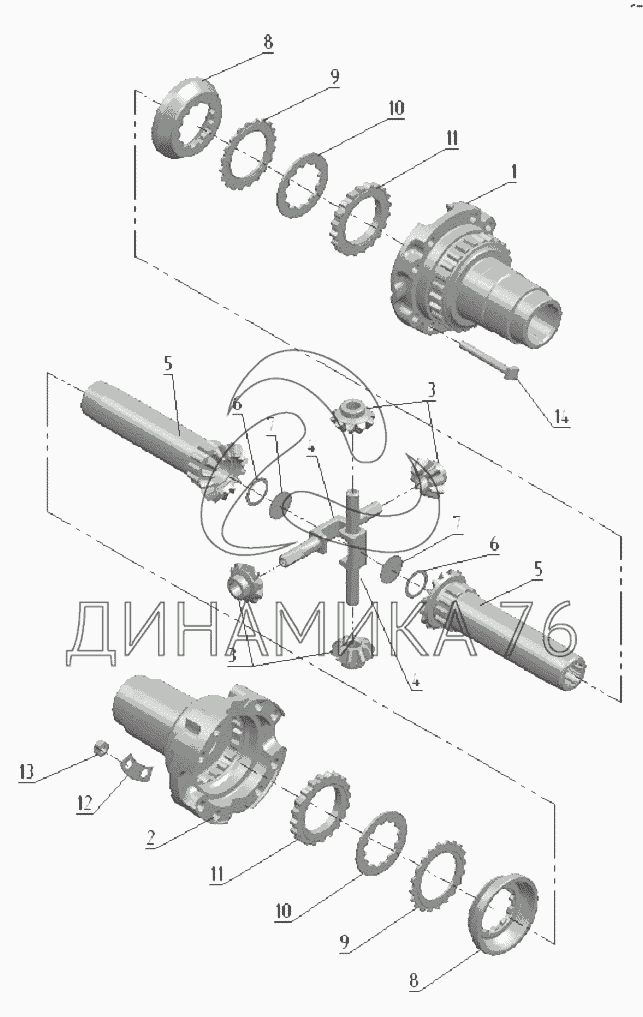 8
9
10
11
1
14
5
3
6
7
4
7
6
5
ДИНАМИКА 76
3
4
13
12
2
11
10
9
8