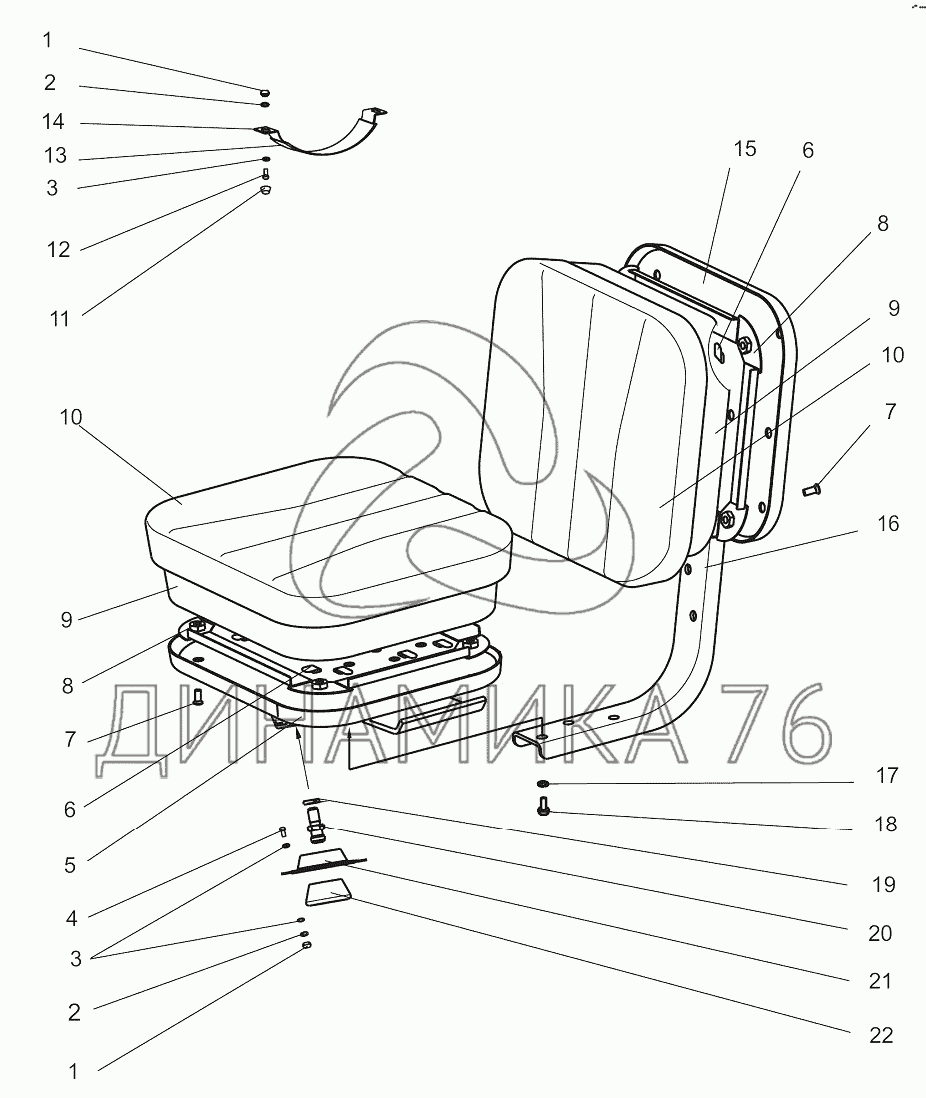 1
2
14
13
3
12
11
15
6
8
9
10
7
16
10
9
8
7
6
5
4
3
2
1
17
18
19
20
21
22
ДИНАМИКА 76