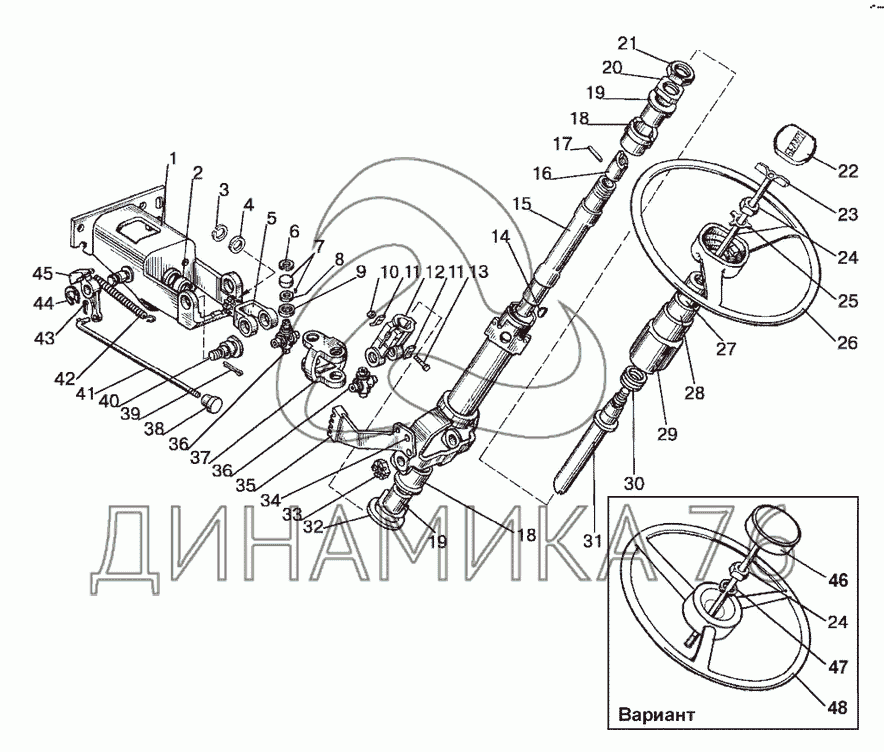 21
20
19
18
17
16
15
14
22
23
24
25
26
27
28
29
30
31
1
2
3
4
5
6
7
8
9
10
11
12
11
13
45
44
43
42
41
40
39
38
36
37
36
35
34
33
32
19
18
ДИНАМИКА 76
46
24
47
48
Вариант