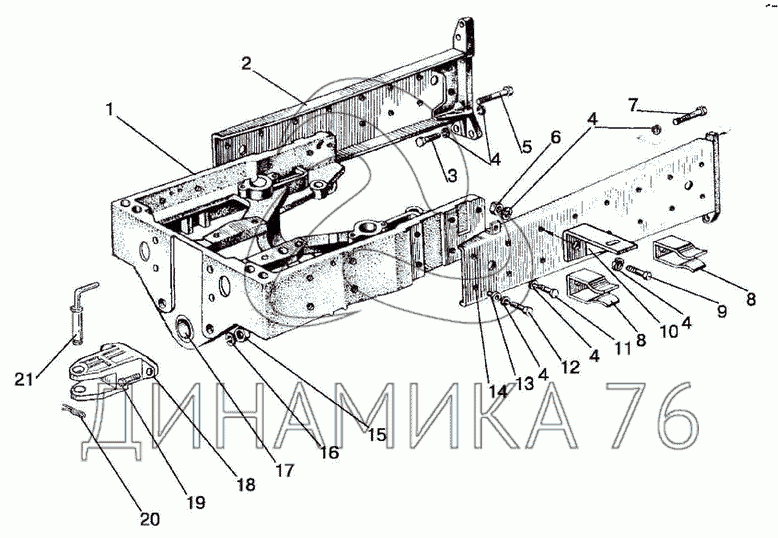 2
1
7
4
6
5
4
3
8
9
4
10
8
11
4
12
4
13
14
21
15
16
17
18
19
20
ДИНАМИКА 76