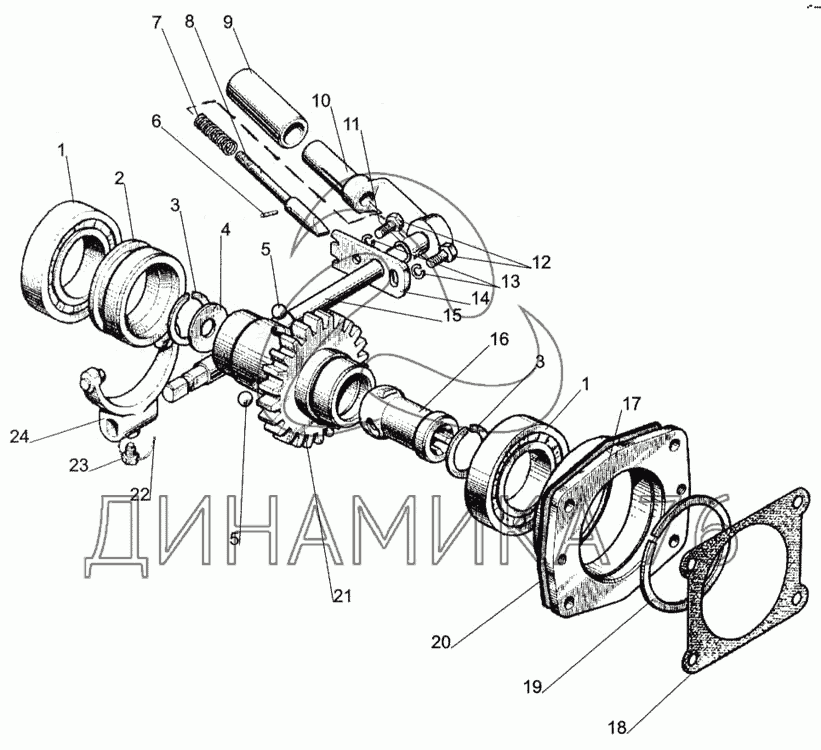 7
8
9
10
11
6
1
2
3
4
5
12
13
14
15
16
3
1
17
24
23
22
5
21
20
19
18
ДИНАМИКА 76