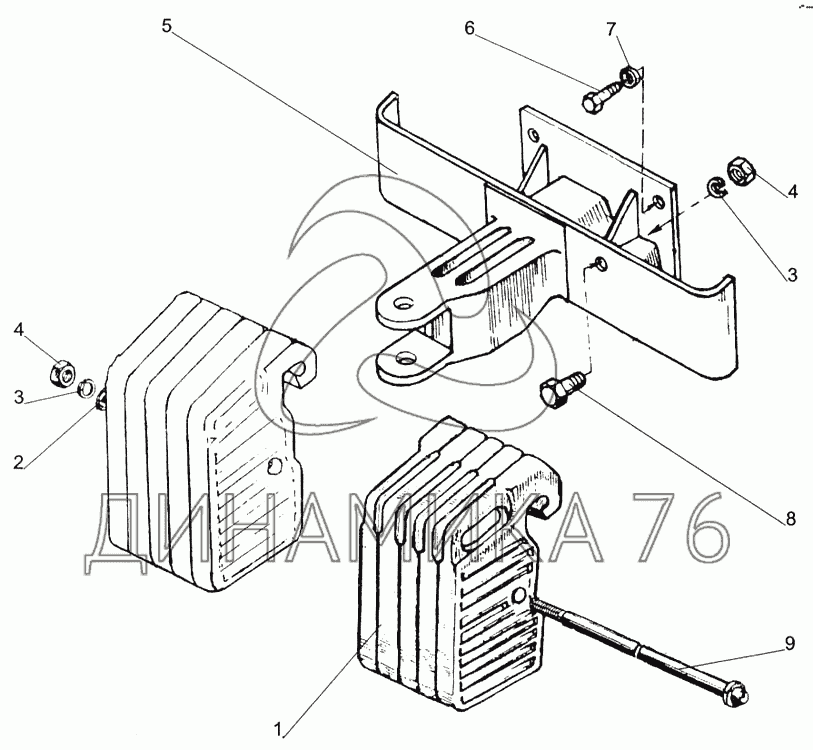 5
6
7
4
3
4
3
2
8
ДИНАМИКА 76
9
1