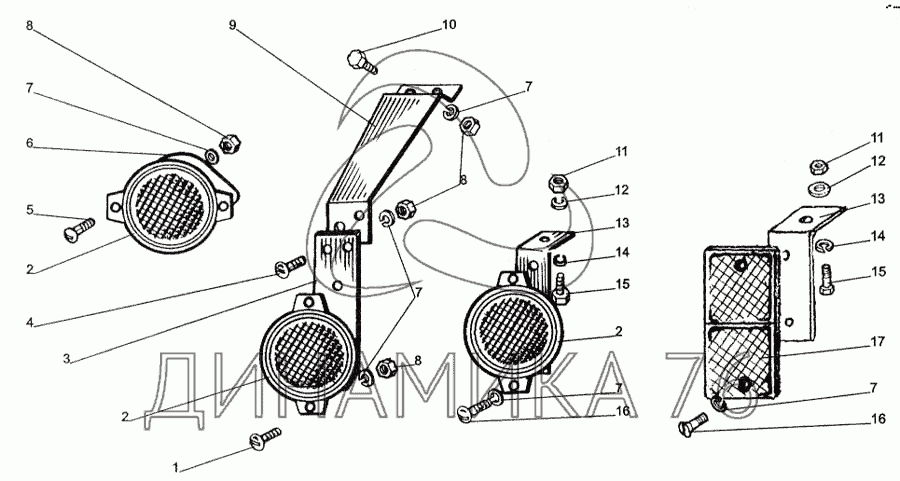 8
7
6
5
2
4
3
2
1
9
10
7
8
7
8
11
12
13
14
15
2
7
16
11
12
13
14
15
17
7
16
ДИНАМИКА 76