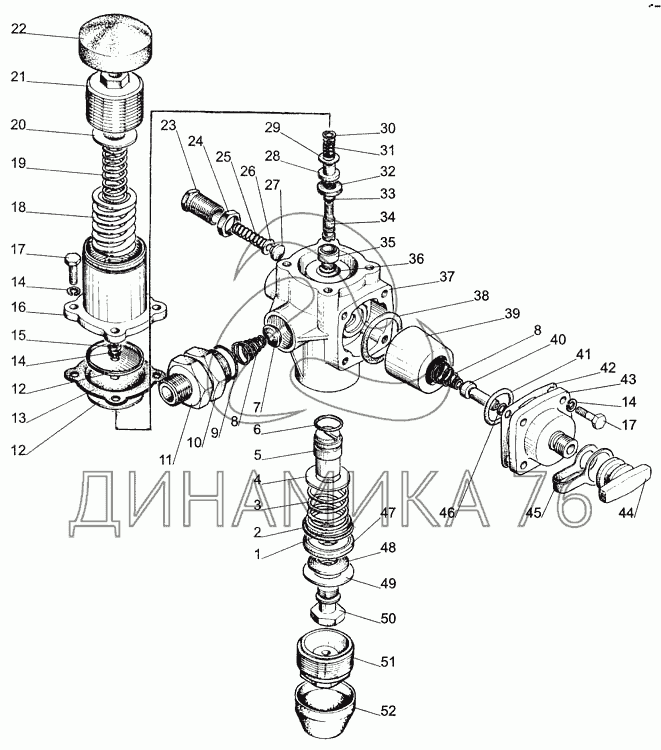 22
21
20
19
18
17
14
16
15
14
12
13
12
23
24
25
26
27
29
28
30
31
32
33
34
35
36
37
38
39
8
40
41
42
43
14
17
11
10
9
8
7
6
5
4
3
2
1
47
48
49
50
51
52
46
45
44
ДИНАМИКА 76