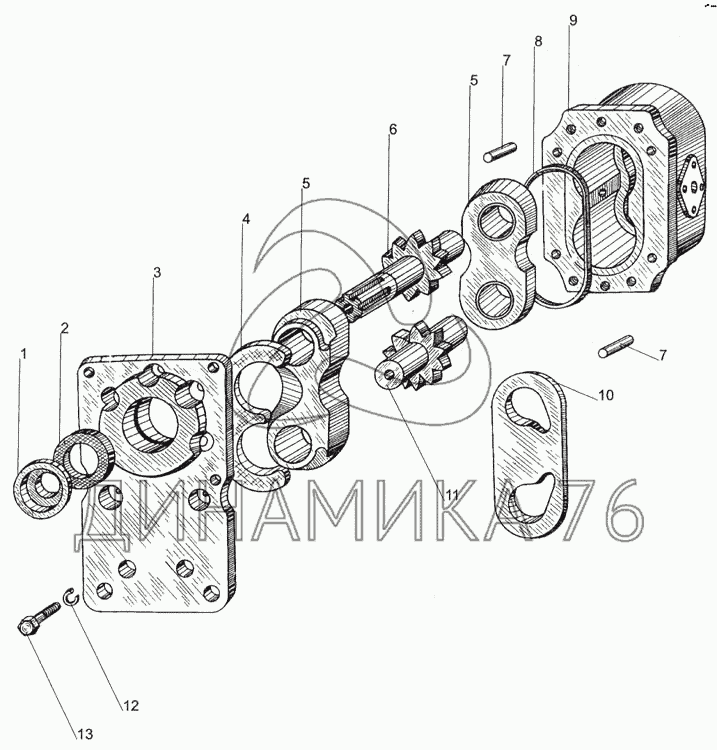 9
8
7
5
6
5
4
3
2
1
7
10
11
ДИНАМИКА 76
12
13