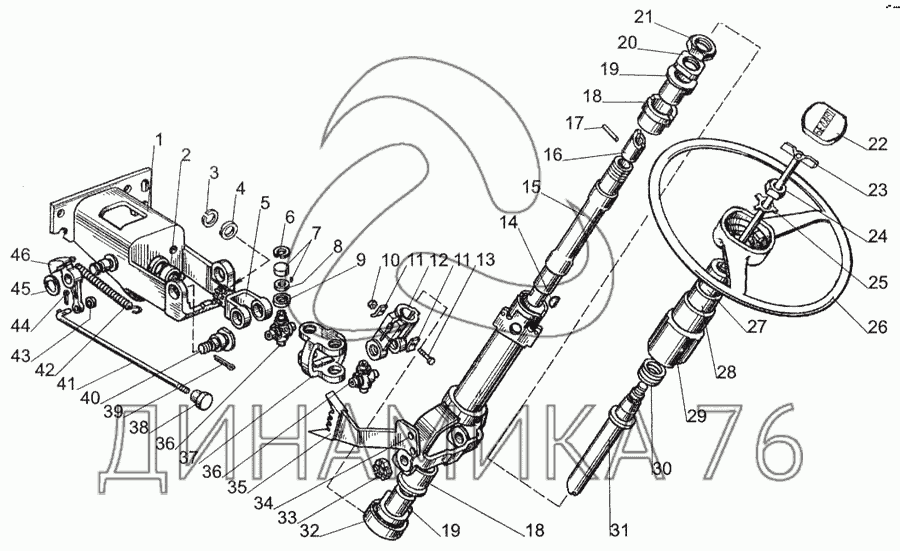 21
20
19
18
17
16
15
14
22
23
24
25
26
27
28
29
30
31
1
2
3
4
5
6
7
8
9
10
11
12
11
13
46
45
44
43
42
41
40
39
38
36
37
36
35
34
33
32
19
18
ДИНАМИКА 76