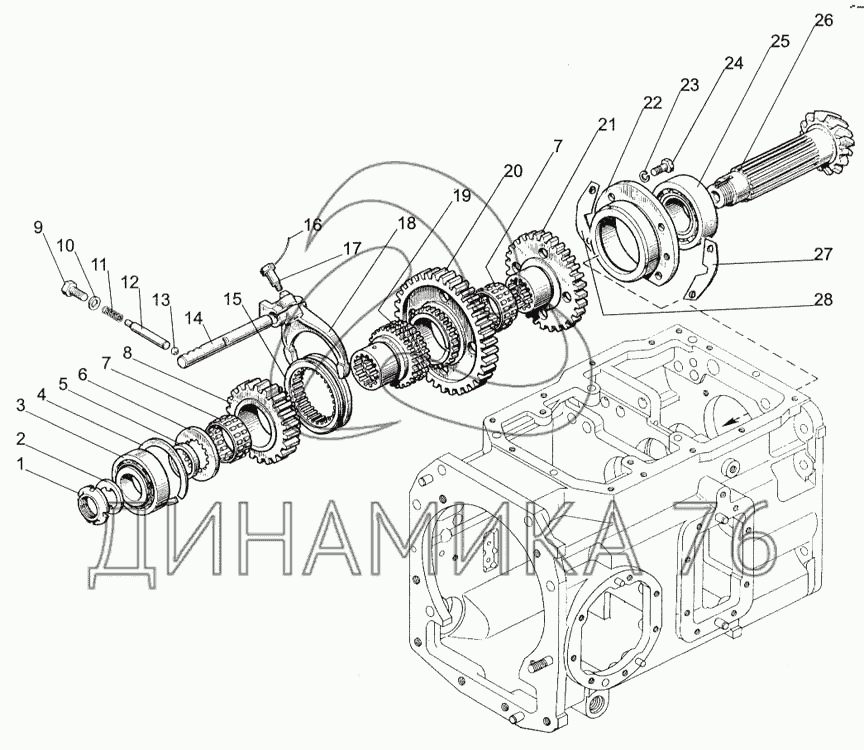 26
25
24
23
22
21
7
20
19
18
16
17
9
10
11
12
13
14
15
8
7
6
5
4
3
2
1
27
28
ДИНАМИКА 76