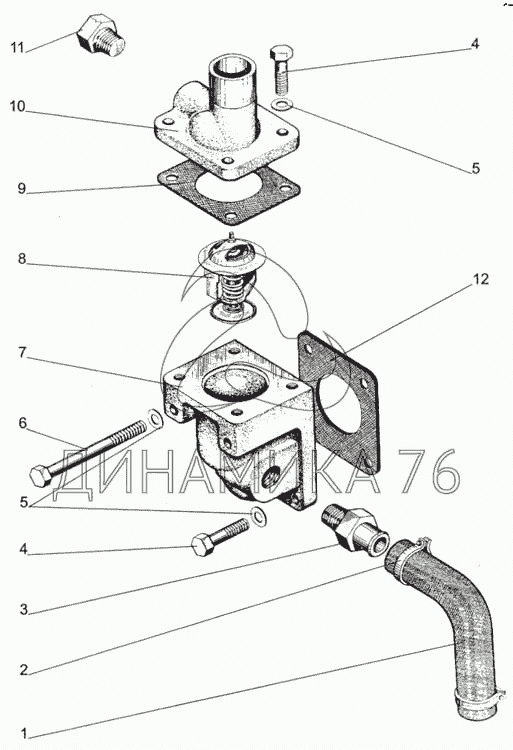 11
4
10
5
9
8
12
7
6
ДИНАМИКА 76
5
4
3
2
1