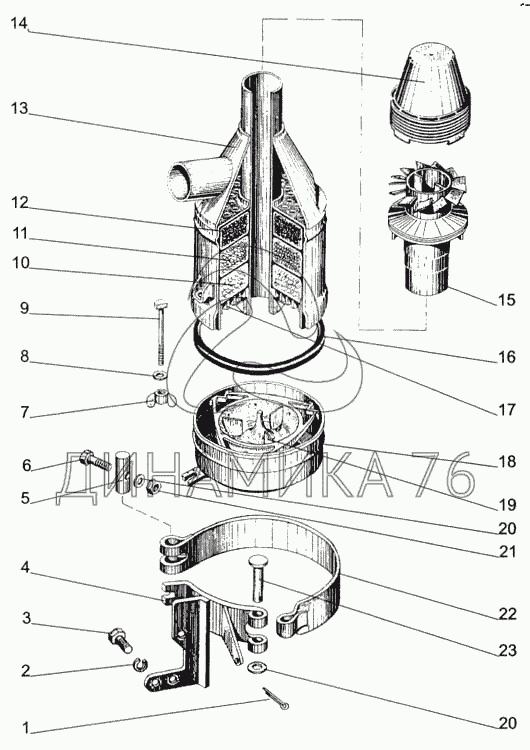 14
13
12
11
10
9
8
7
6
5
4
3
2
1
15
16
17
18
19
20
21
22
23
20
ДИНАМИКА 76