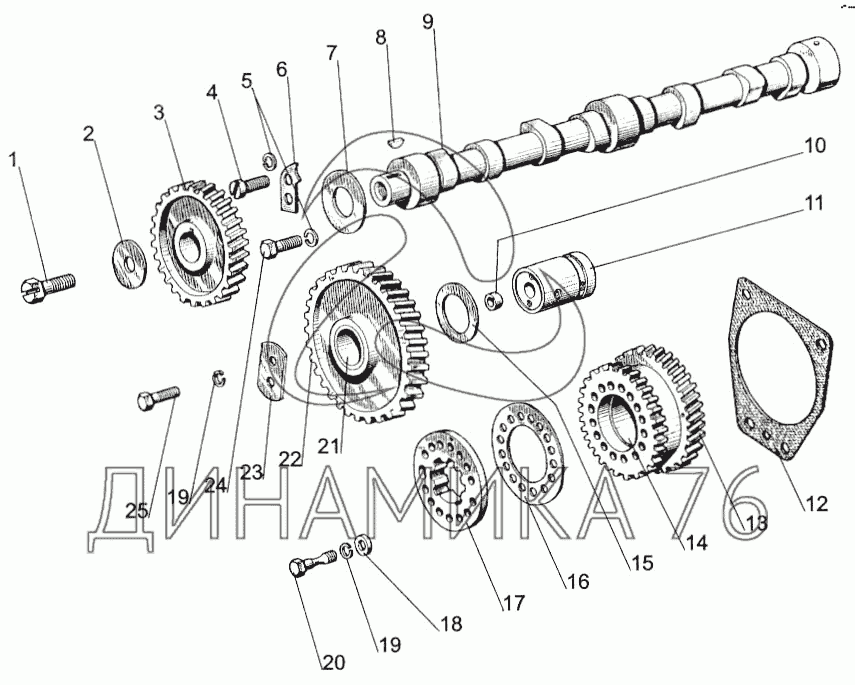 1
2
3
4
5
6
7
8
9
10
11
12
13
14
15
16
17
18
19
20
21
22
23
24
19
25
ДИНАМИКА 76