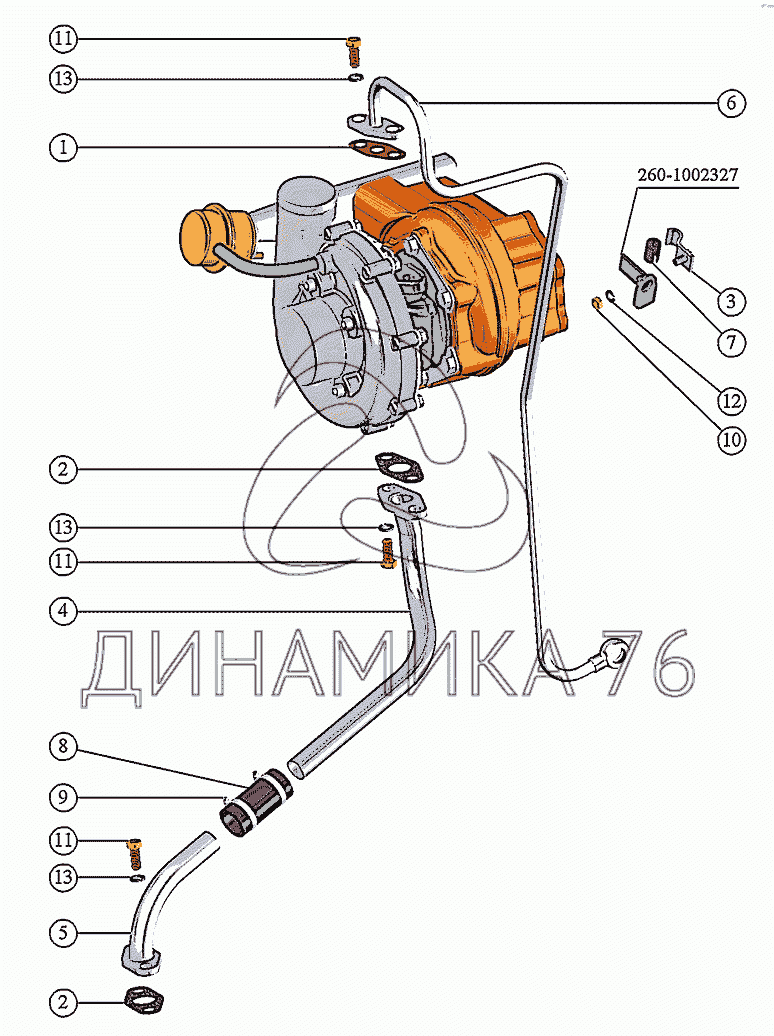 11
13
1
6
260-1002327
3
7
12
10
2
13
11
4
ДИНАМИКА 76
8
9
11
13
5
2