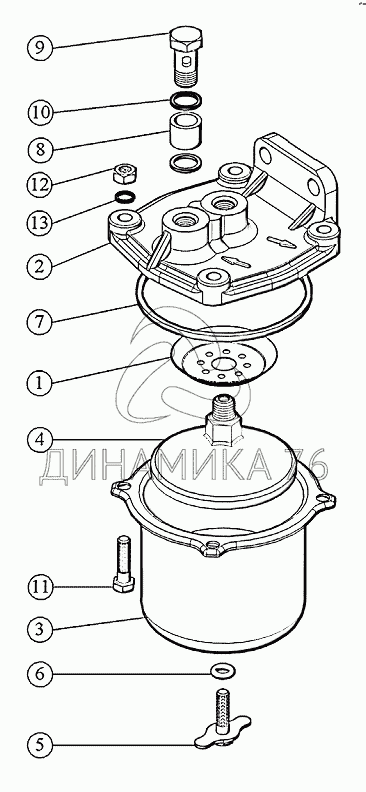 9
10
8
12
13
2
7
1
4
ДИНАМИКА 76
11
3
6
5