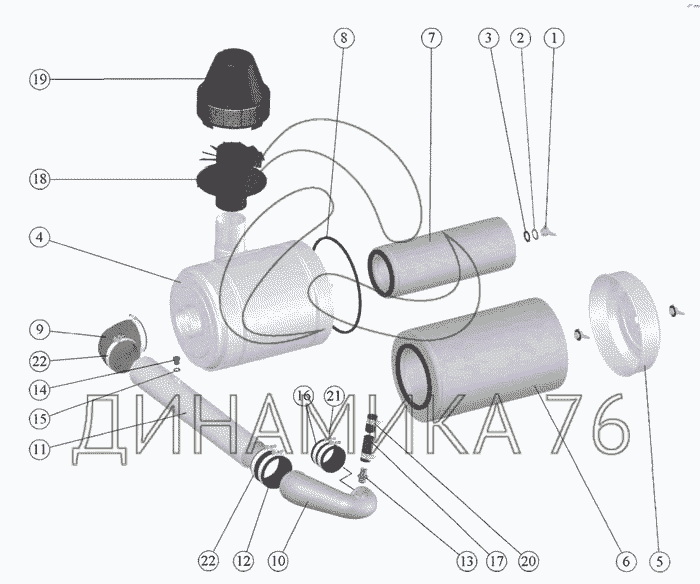 8
7
3
2
1
19
18
4
9
22
14
15
11
16
21
ДИНАМИКА 76
22
12
10
13
17
20
6
5