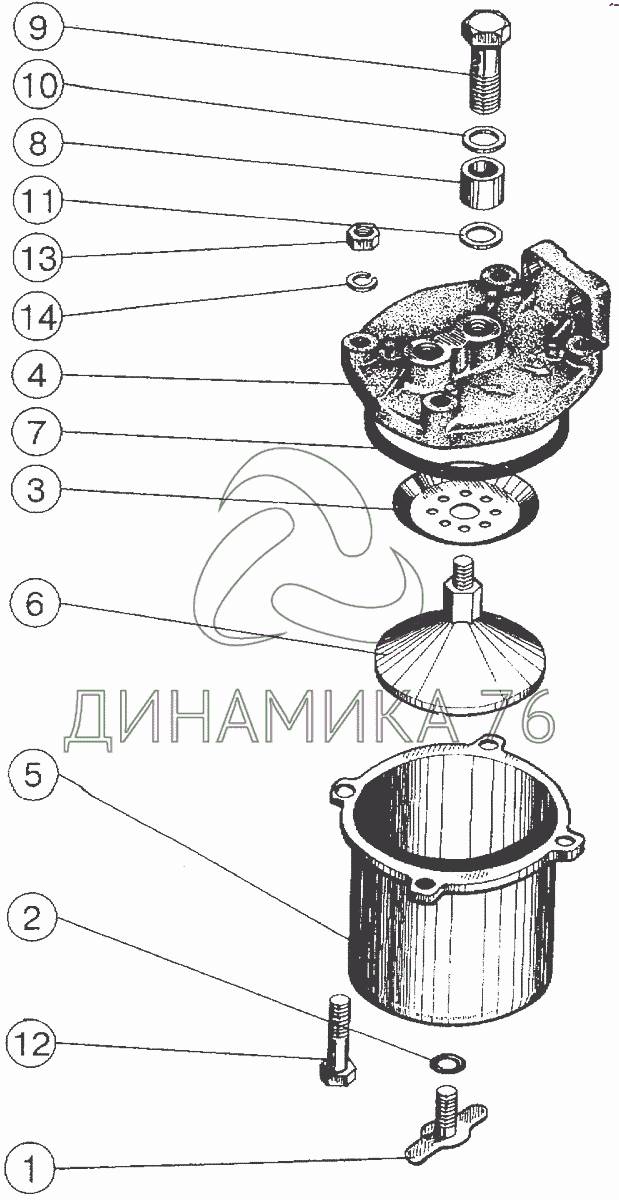 9
10
8
11
13
14
4
7
3
6
ДИНАМИКА 76
5
2
12
1