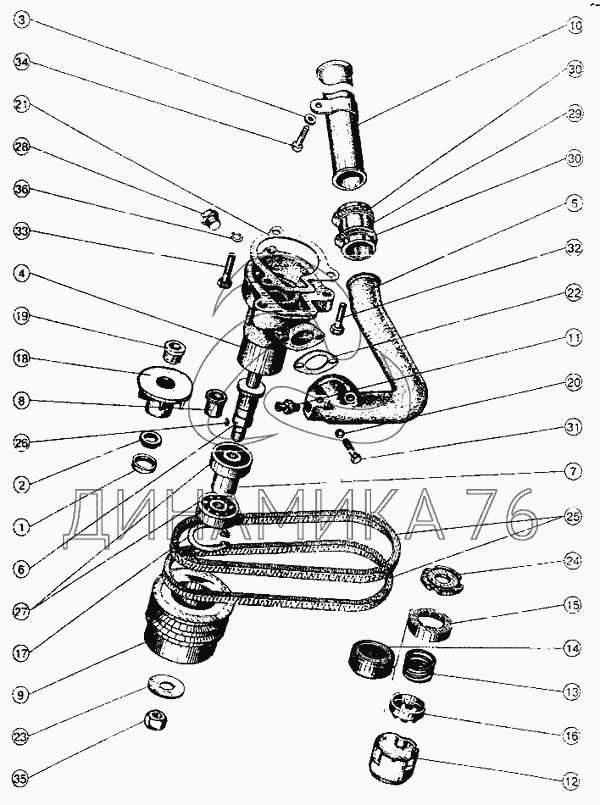 3
34
21
28
36
33
4
19
18
8
26
2
1
6
27
17
9
23
35
10
30
29
30
5
32
22
11
20
31
7
25
24
15
14
13
16
12
ДИНАМИКА 76