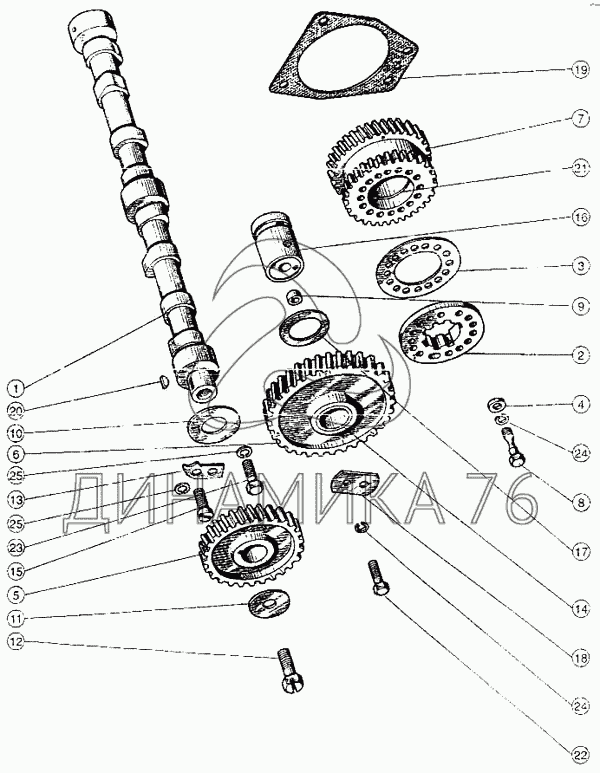 19
7
21
16
3
9
2
4
24
8
17
14
18
24
22
1
20
10
6
25
13
25
23
15
5
11
12
ДИНАМИКА 76