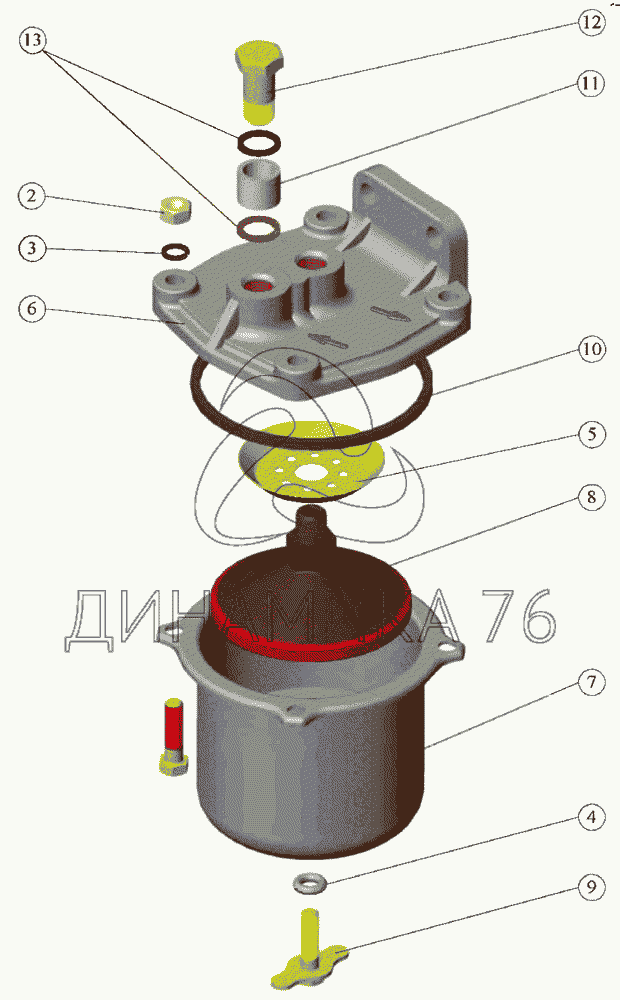 13
12
11
2
3
6
10
5
8
ДИНАМИКА 76
7
4
9