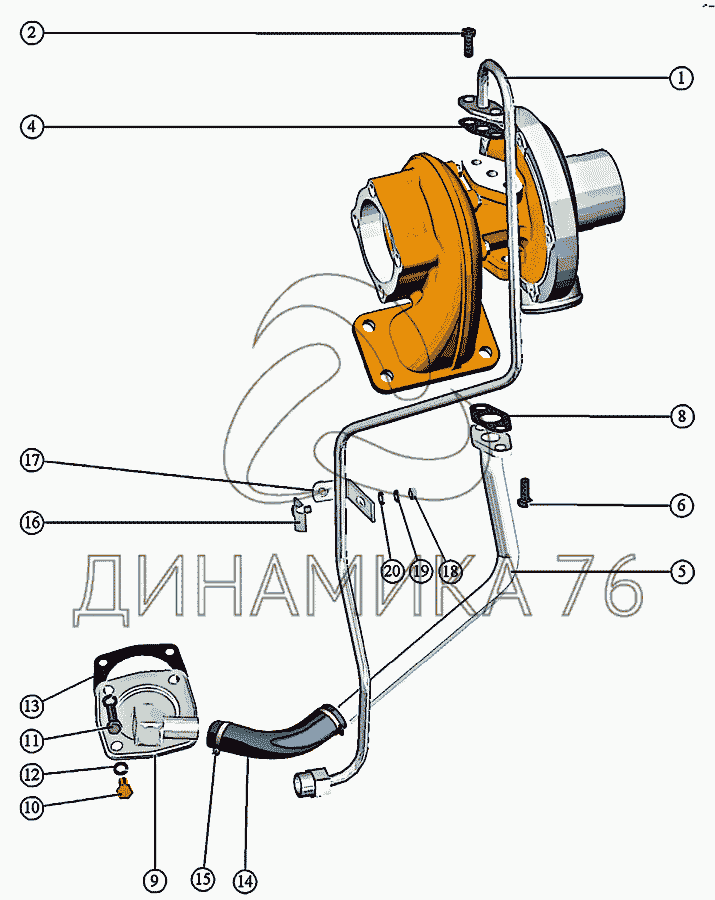 2
1
4
8
17
6
16
20 19 18
5
ДИНАМИКА 76
13
11
12
10
9
15
14