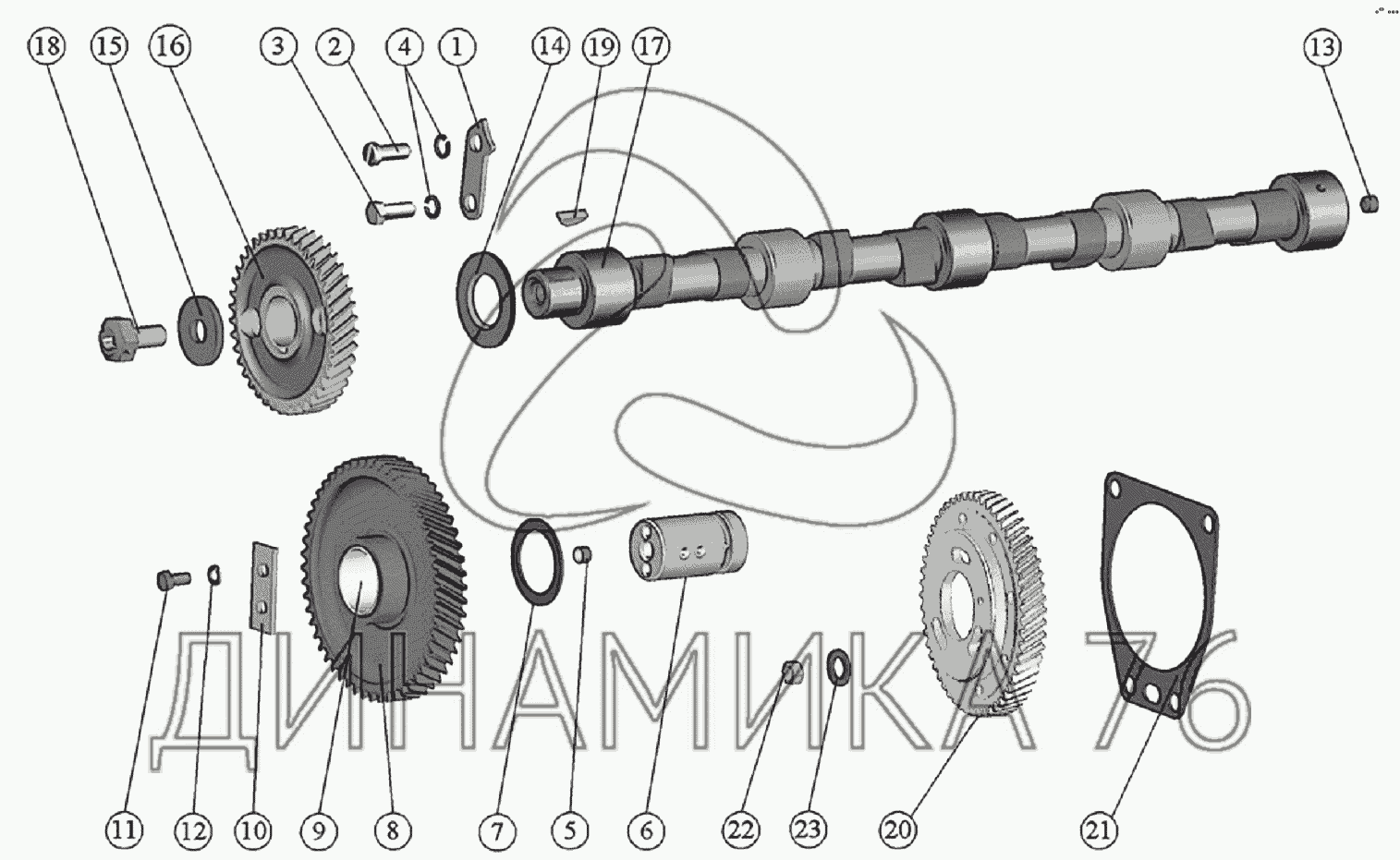 18 15 16 3 2 4 1 14 19 17 13

11 12 10 9 8 7 5 6 22 23 20 21

ДИНАМИКА 76