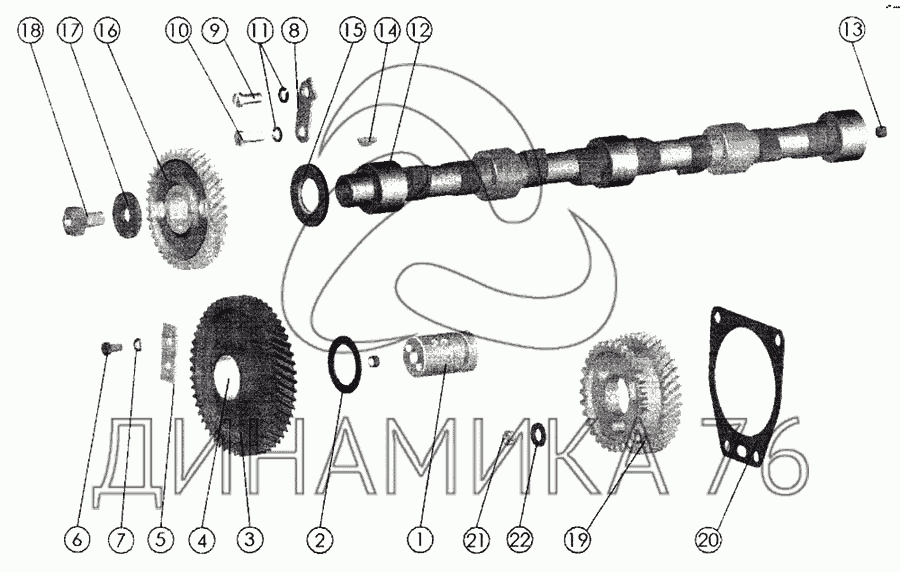 18 17 16 10 9 11 8 15 14 12 13

ДИНАМИКА 76

6 7 5 4 3 2 1 21 22 19 20