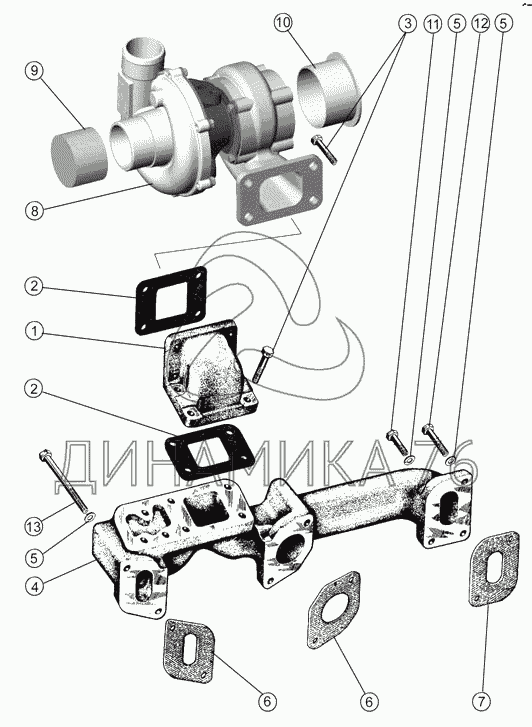 10
3
11
5
12
5
9
8
2
1
2
ДИНАМИКА 76
13
5
4
6
6
7