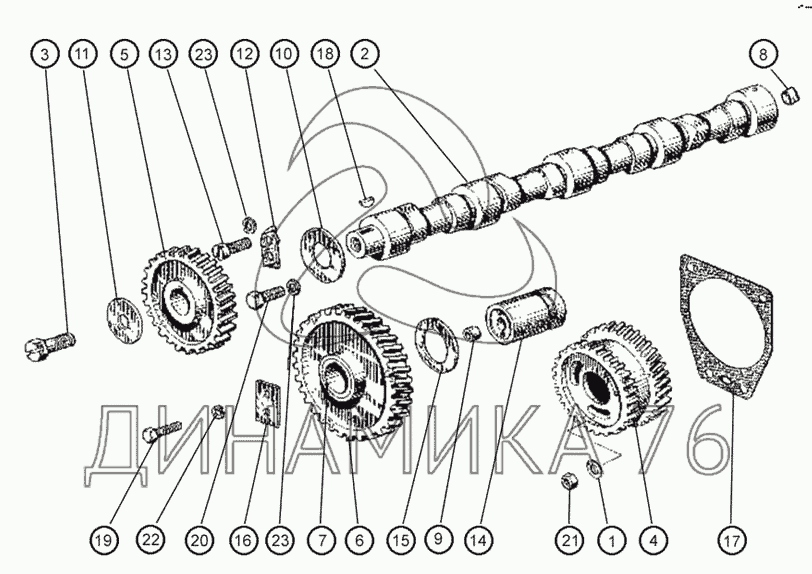 3 11 5 13 23 12 10 18 2

8

ДИНАМИКА 76

19 22 20 16 23 7 6 15 9 14 21 1 4 17