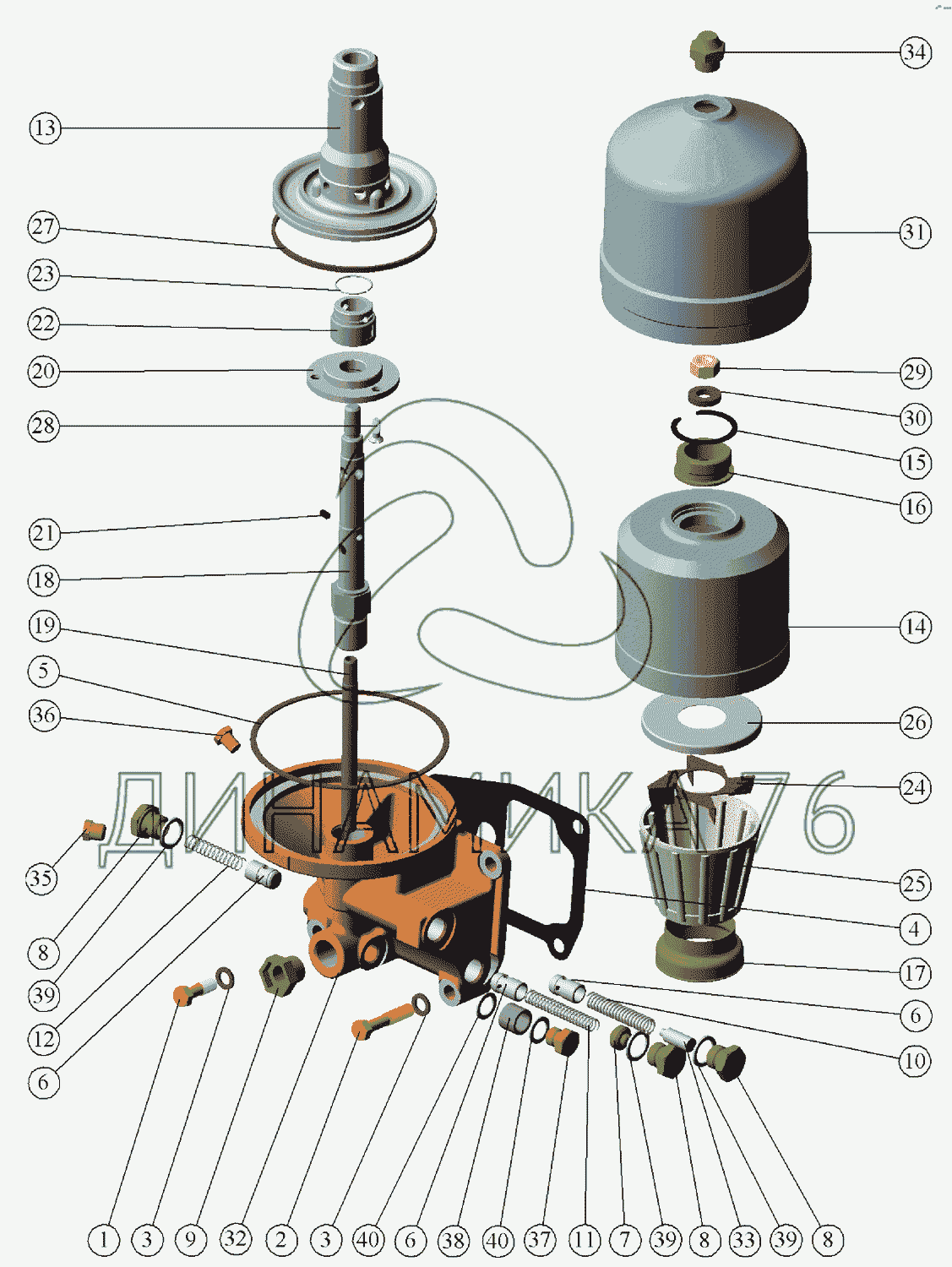 13
27
23
22
20
28
21
18
19
5
36
35
8
39
12
6
34
31
29
30
15
16
14
26
24
25
4
17
6
10
ДИНАМИКА 76
1
3
9
32
2
3
40
6
38
40
37
11
7
39
8
33
39
8