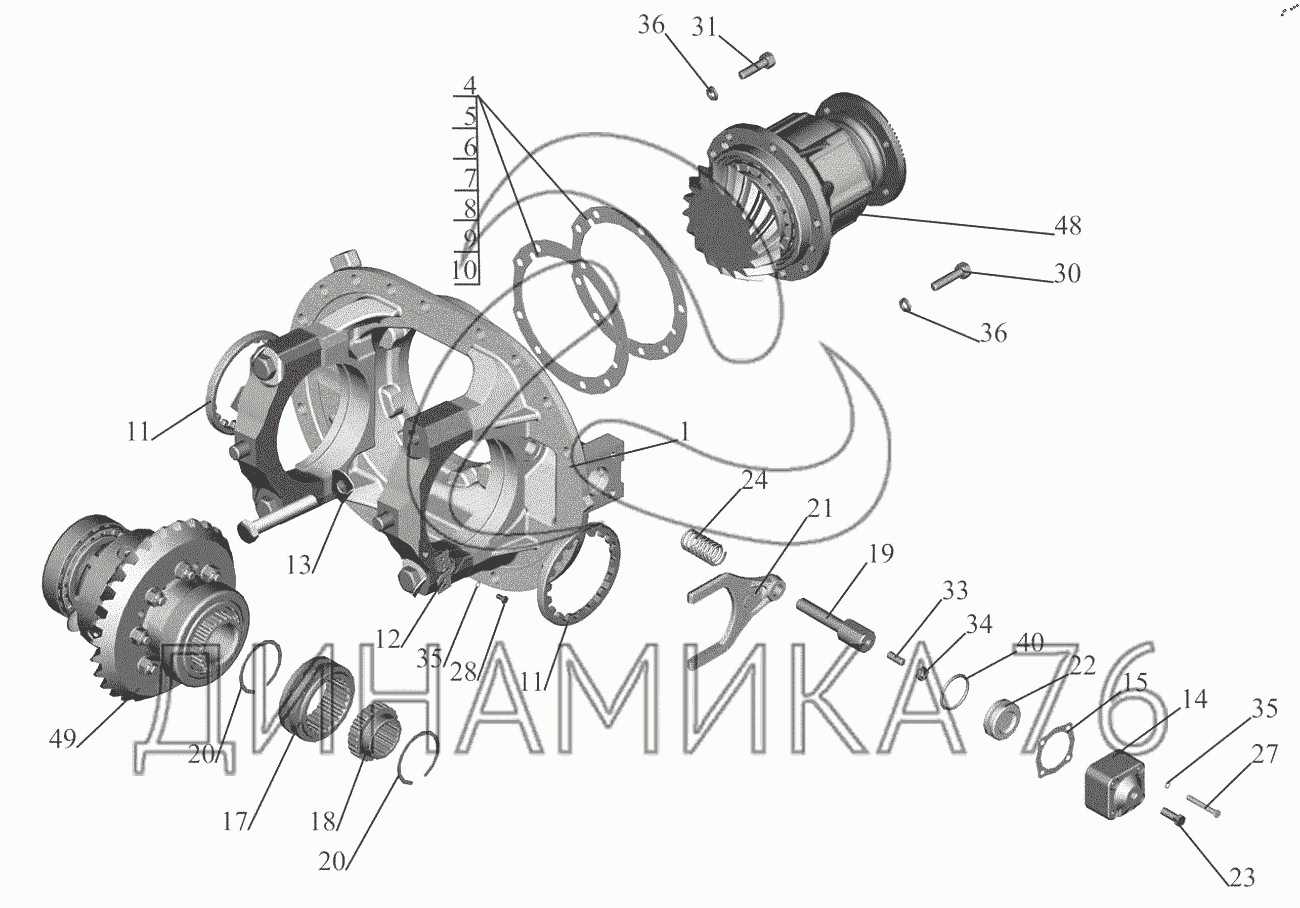 36 31

4
5
6
7
8
9
10

48

30

36

11

1

24

21

19

13

33

34

40

22

15

14

35

27

23

12

35

28

11

49

20

17

18

20

ДИНАМИКА 76