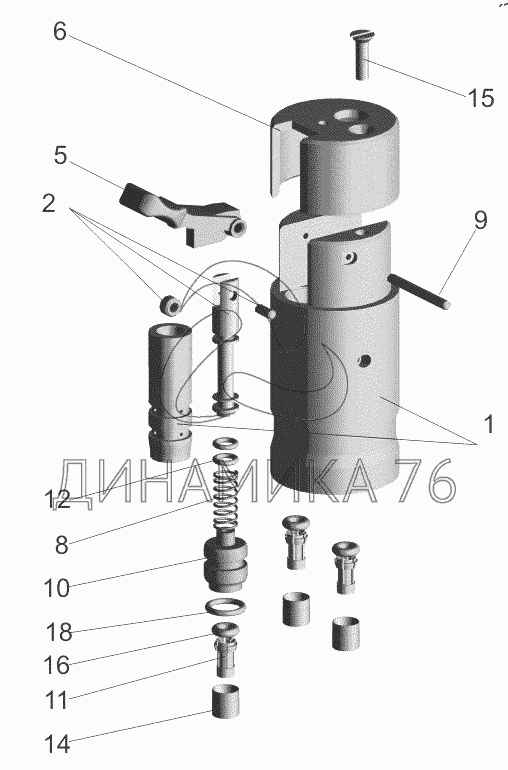 6
15
5
2
9
1
ДИНАМИКА 76
12
8
10
18
16
11
14