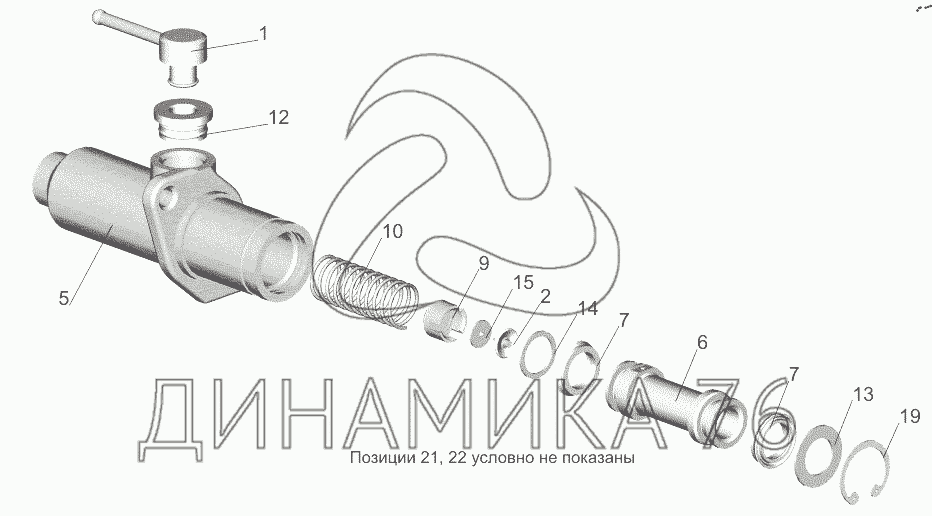 1
12
5
10
9
15
2
14
7
6
7
13
19
ДИНАМИКА 76
Позиции 21, 22 условно не показаны