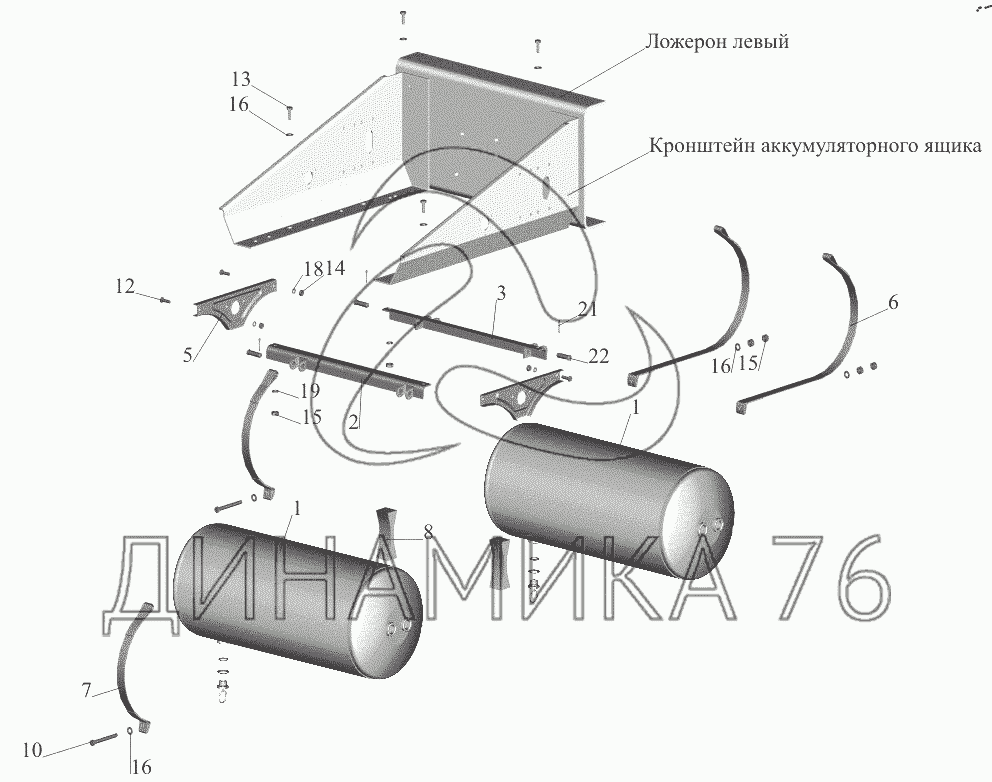 Ложерон левый

Кронштейн аккумуляторного ящика

13
16
12
18
14
5
3
21
22
6
16
15
19
15
2
1
1
8
7
10
16

ДИНАМИКА 76