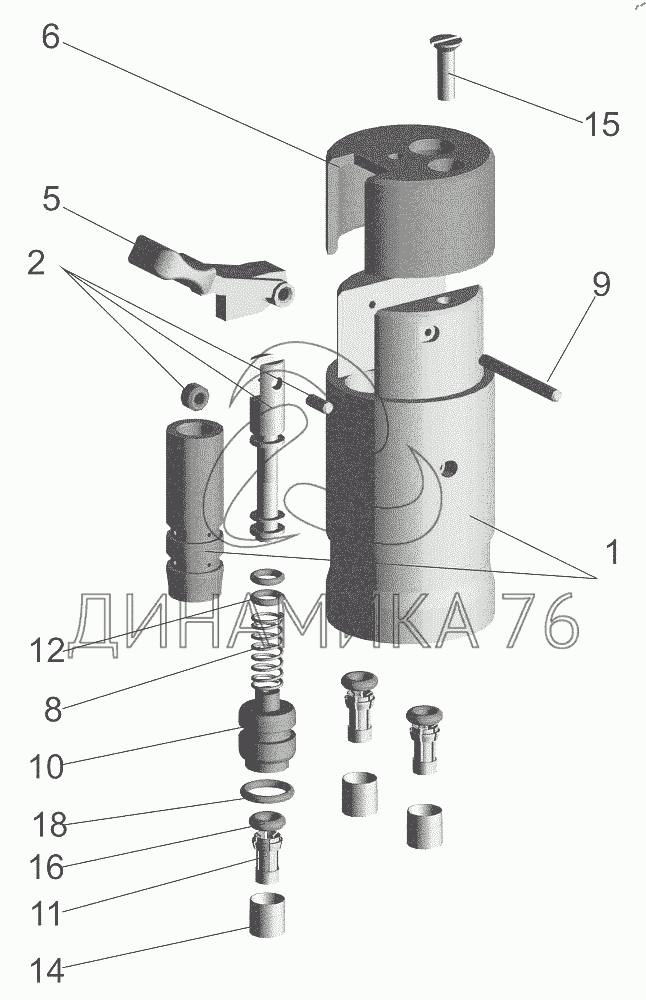 6
15
5
2
9
1
ДИНАМИКА 76
12
8
10
18
16
11
14