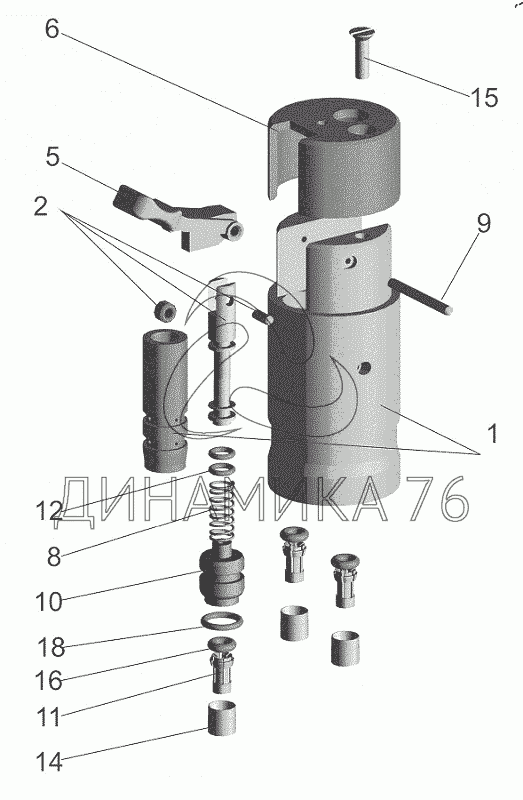 6
15
5
2
9
1
ДИНАМИКА 76
12
8
10
18
16
11
14