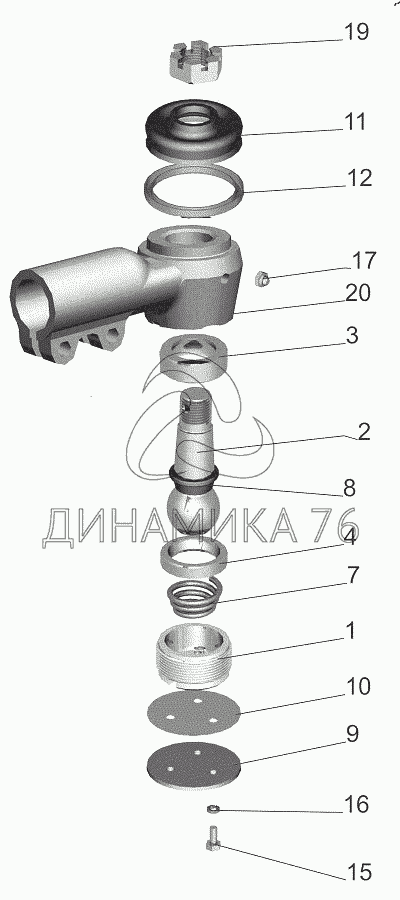 19
11
12
17
20
3
2
8
ДИНАМИКА 76
4
7
1
10
9
16
15