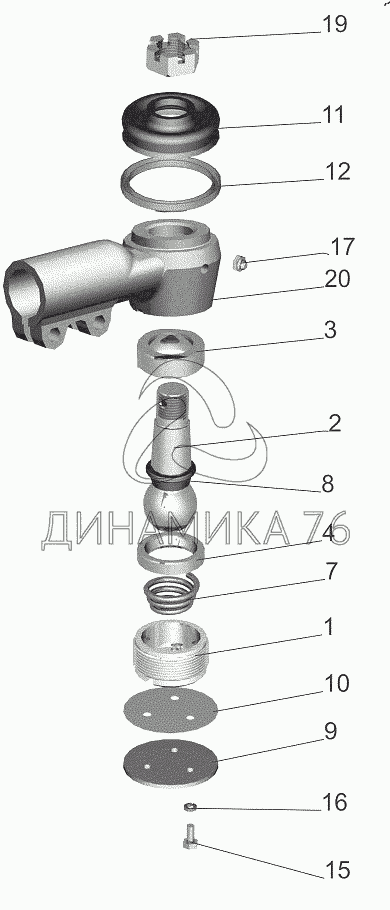 19
11
12
17
20
3
2
8
ДИНАМИКА 76
4
7
1
10
9
16
15