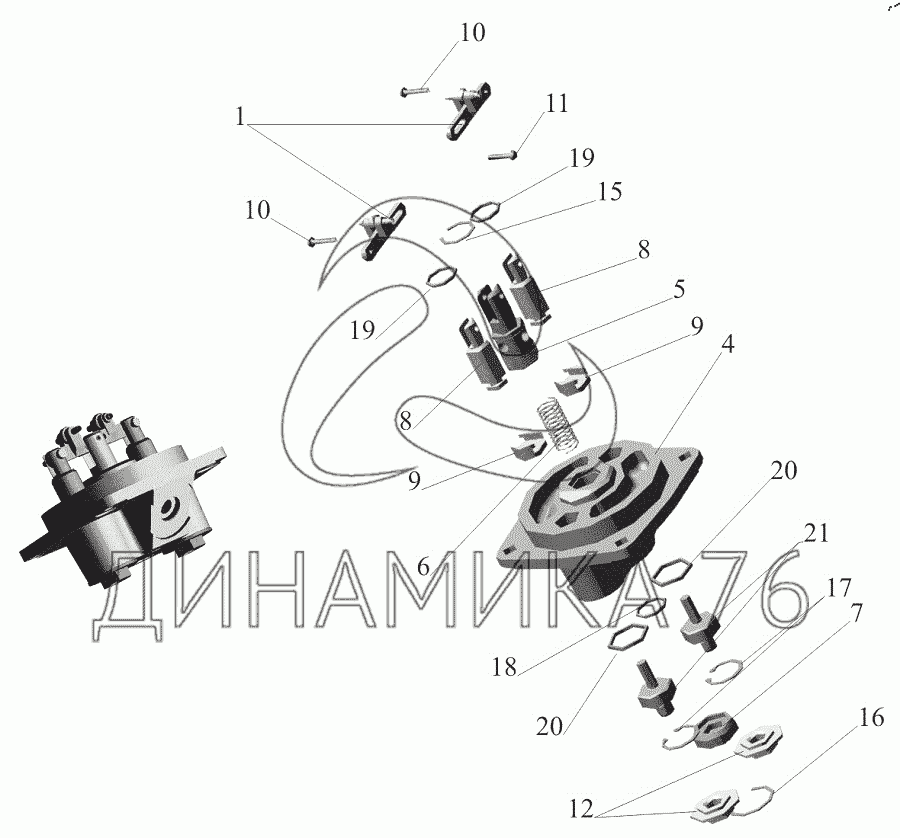 10
1
11
19
15
10
8
5
19
9
4
8
9
20
6
21
17
7
18
20
16
12
ДИНАМИКА 76