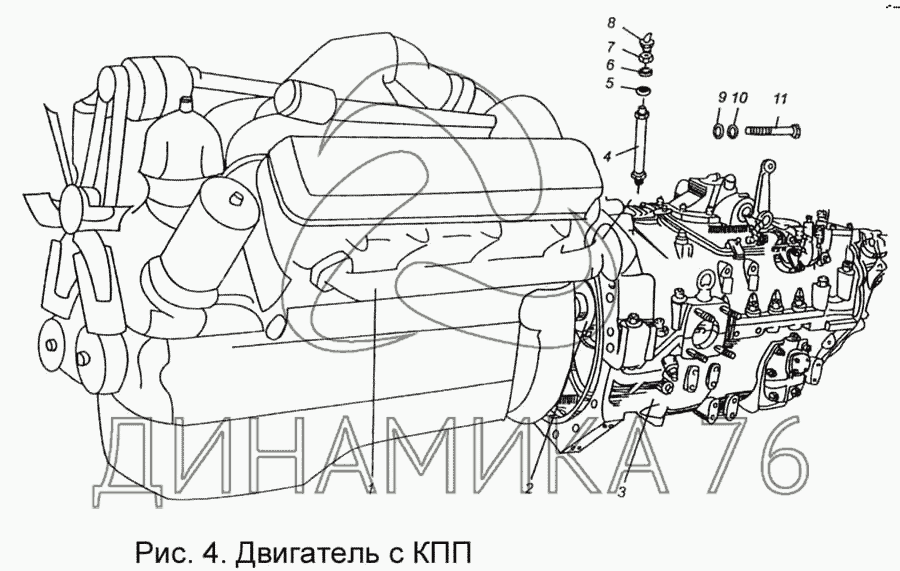 8
7
6
5
4
9 10 11
1
2
3
ДИНАМИКА 76
Рис. 4. Двигатель с КПП